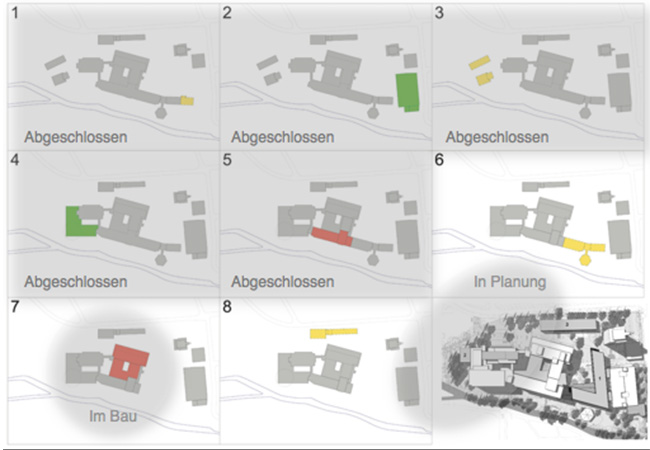 1

Abgeschlossen

2

Abgeschlossen

3

Abgeschlossen

4

Abgeschlossen

5

Abgeschlossen

6

In Planung

7

Im Bau

8